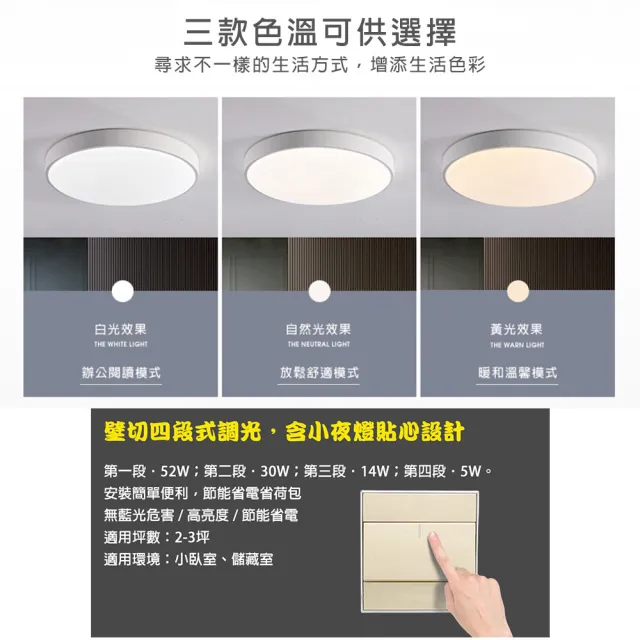 三款色溫可供選擇
尋求不一樣的生活方式，增添生活色彩

白光效果
THE WHITE LIGHT
辦公閱讀模式

自然光效果
THE NEUTRAL LIGHT
放鬆舒適模式

黃光效果
THE WARN LIGHT
暖和溫馨模式

壁切四段式調光，含小夜燈貼心設計

第一段．52W；第二段．30W；第三段．14W；第四段．5W。
安裝簡單便利，節能省電省荷包
無藍光危害 / 高亮度 / 節能省電
適用坪數：2-3坪
適用環境：小臥室、儲藏室