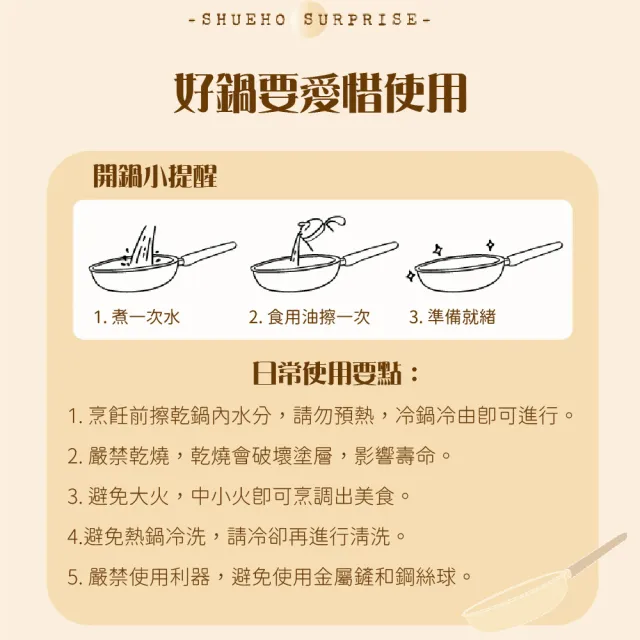 -SHUEHO SURPRISE-

好鍋要愛惜使用

開鍋小提醒

1. 煮一次水

2. 食用油擦一次

3. 準備就緒

日常使用要點：

1. 烹飪前擦乾鍋內水分，請勿預熱，冷鍋冷由即可進行。

2. 嚴禁乾燒，乾燒會破壞塗層，影響壽命。

3. 避免大火，中小火即可烹調出美食。

4.避免熱鍋冷洗，請冷卻再進行清洗。

5. 嚴禁使用利器，避免使用金屬鏟和鋼絲球。