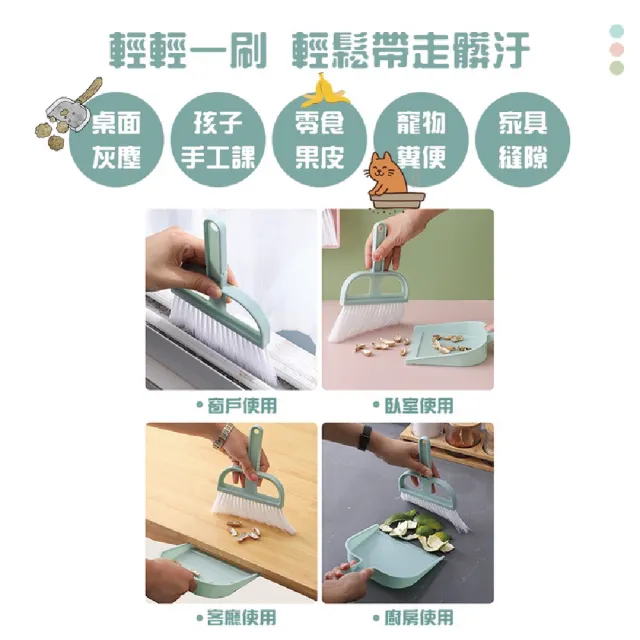 輕輕一刷 輕鬆帶走髒汙

桌面灰塵

孩子手工課

零食果皮

寵物糞便

家具縫隙

• 窗戶使用

• 臥室使用

• 客廳使用

• 廚房使用