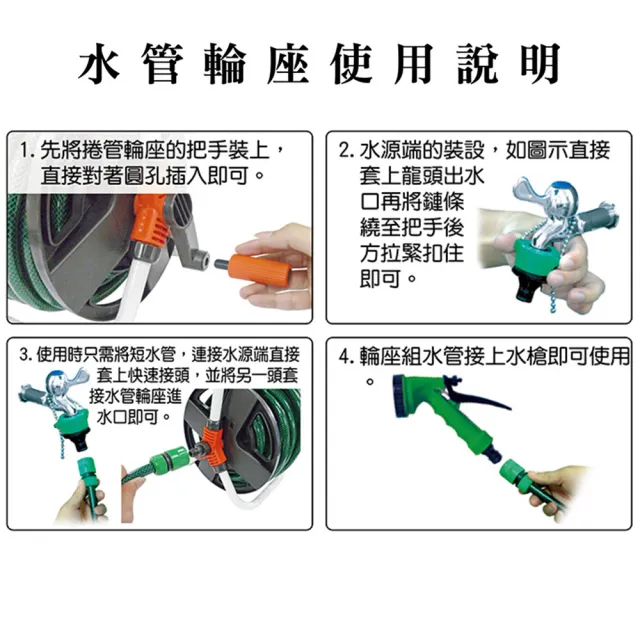 水管輪座使用說明

1. 先將捲管輪座的把手裝上，直接對著圓孔插入即可。

2. 水源端的裝設，如圖示直接套上龍頭出水口再將鏈條繞至把手後方拉緊扣住即可。

3. 使用時只需將短水管，連接水源端直接套上快速接頭，並將另一頭套接水管輪座進水口即可。

4. 輪座組水管接上水槍即可使用。