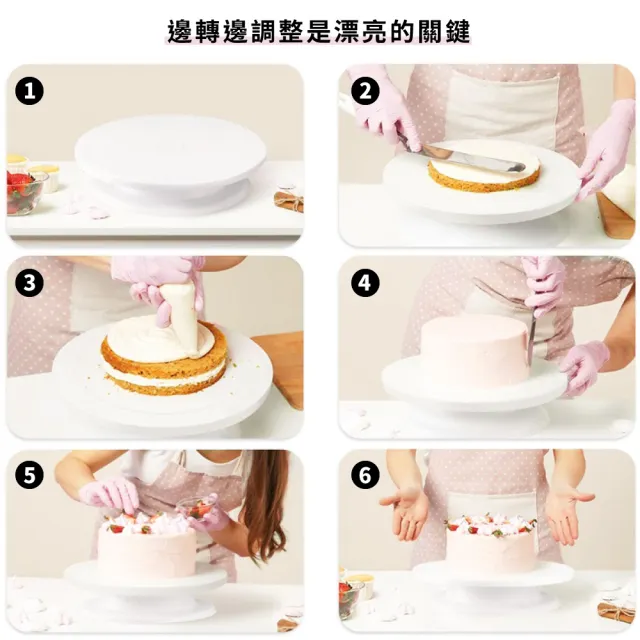 邊轉邊調整是漂亮的關鍵

1

2

3

4

5

6