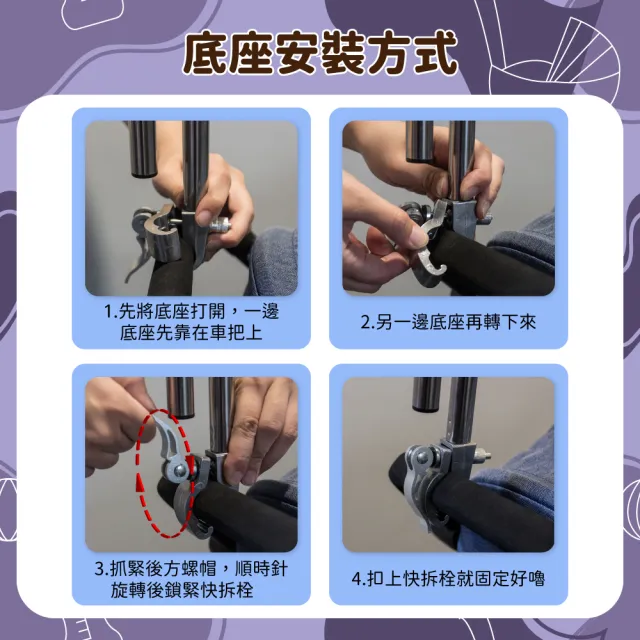 底座安裝方式

1.先將底座打開，一邊底座先靠在車把上

2.另一邊底座再轉下來

3.抓緊後方螺帽，順時針旋轉後鎖緊快拆栓

4.扣上快拆栓就固定好嚕