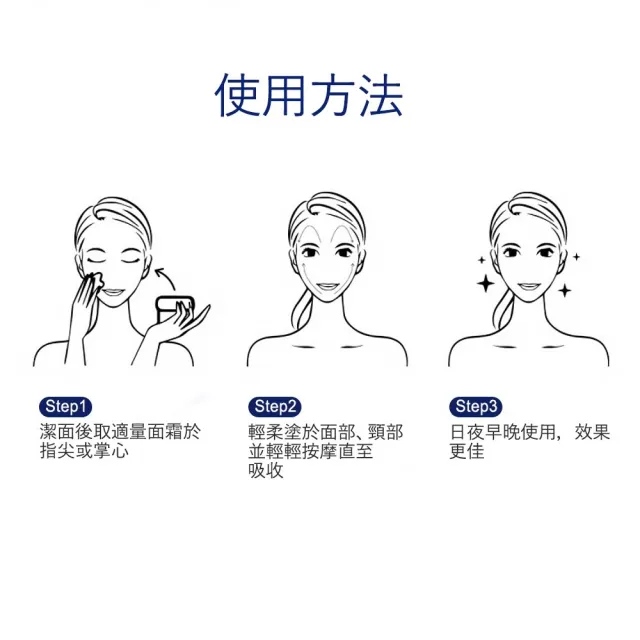 使用方法

Step1
潔面後取適量面霜於指尖或掌心

Step2
輕柔塗於面部、頸部並輕輕按摩直至吸收

Step3
日夜早晚使用，效果更佳