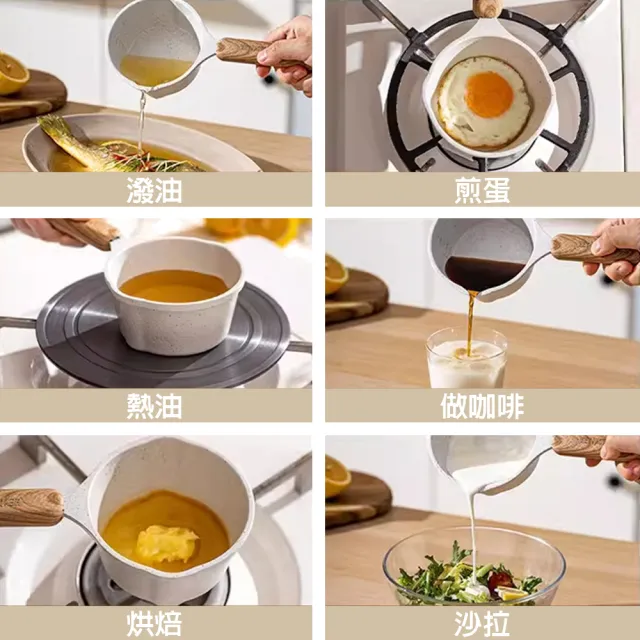 潑油

煎蛋

熱油

做咖啡

烘焙

沙拉