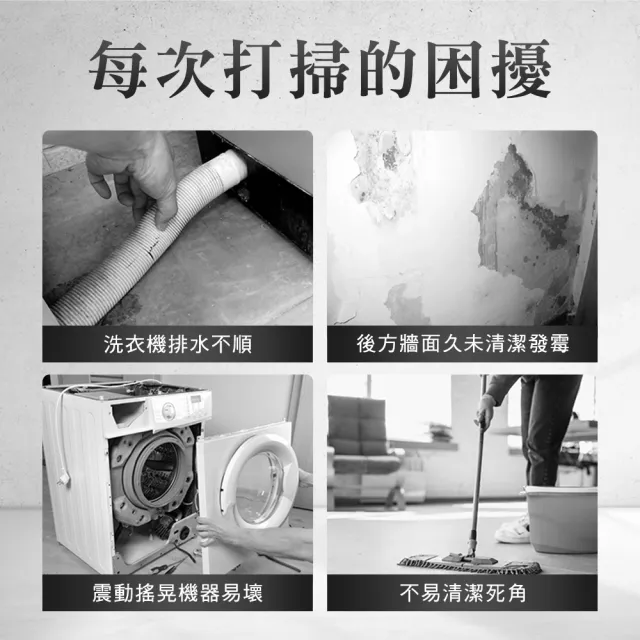 每次打掃的困擾

洗衣機排水不順

後方牆面久未清潔發霉

震動搖晃機器易壞

不易清潔死角