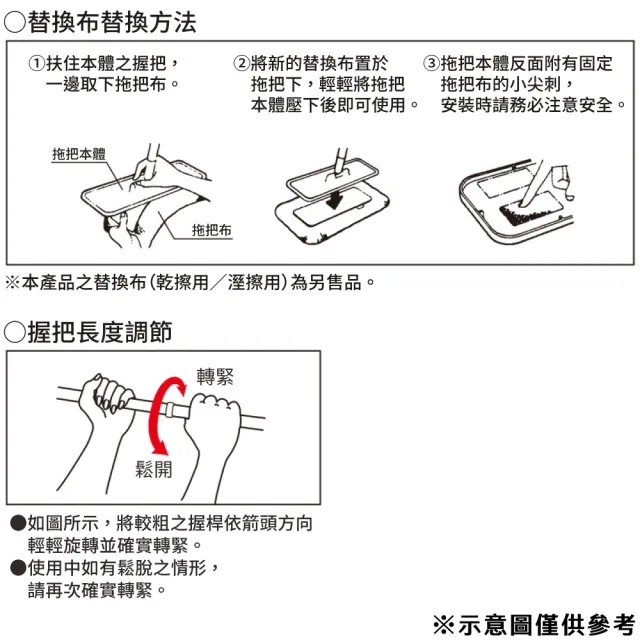 ○替換布替換方法

①扶住本體之握把，一邊取下拖把布。

②將新的替換布置於拖把下，輕輕將拖把本體壓下後即可使用。

③拖把本體反面附有固定拖把布的小尖刺，安裝時請務必注意安全。

拖把本體

拖把布

※本產品之替換布(乾擦用／溼擦用)為另售品。

○握把長度調節

轉緊

鬆開

●如圖所示，將較粗之握桿依箭頭方向輕輕旋轉並確實轉緊。
●使用中如有鬆脫之情形，請再次確實轉緊。

※示意圖僅供參考