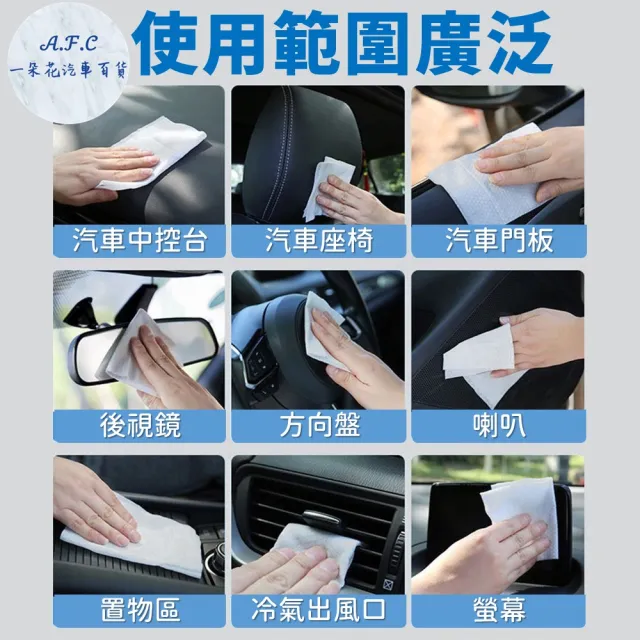 A.F.C
一朵花汽車百貨

使用範圍廣泛

汽車中控台

汽車座椅

汽車門板

後視鏡

方向盤

喇叭

置物區

冷氣出風口

螢幕