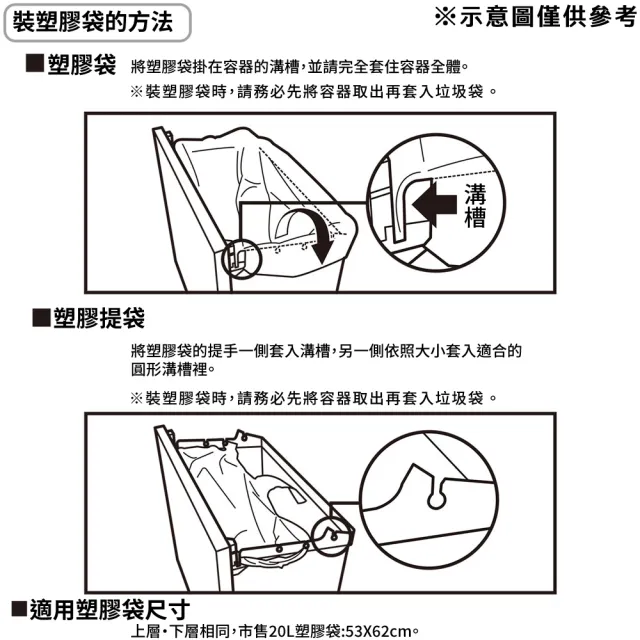 裝塑膠袋的方法

※示意圖僅供參考

■塑膠袋　將塑膠袋掛在容器的溝槽，並請完全套住容器全體。

※裝塑膠袋時，請務必先將容器取出再套入垃圾袋。

溝槽

■塑膠提袋

將塑膠袋的提手一側套入溝槽，另一側依照大小套入適合的圓形溝槽裡。

※裝塑膠袋時，請務必先將容器取出再套入垃圾袋。

■適用塑膠袋尺寸

上層・下層相同，市售20L塑膠袋:53X62cm。