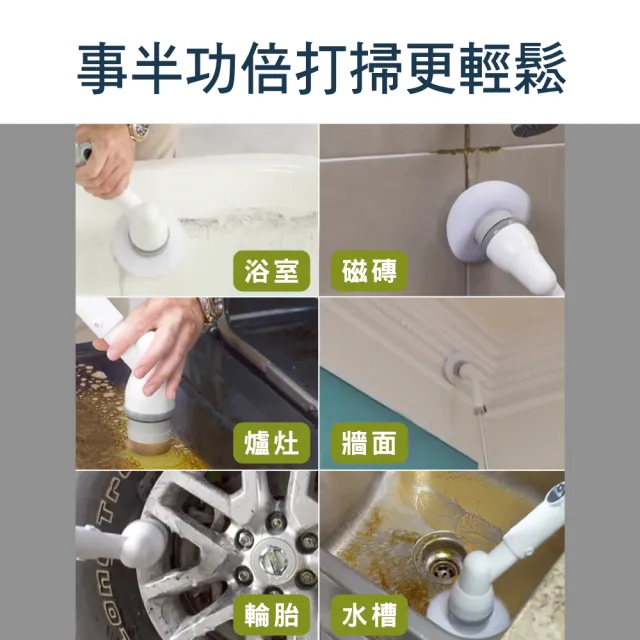 事半功倍打掃更輕鬆

浴室

磁磚

爐灶

牆面

輪胎

水槽