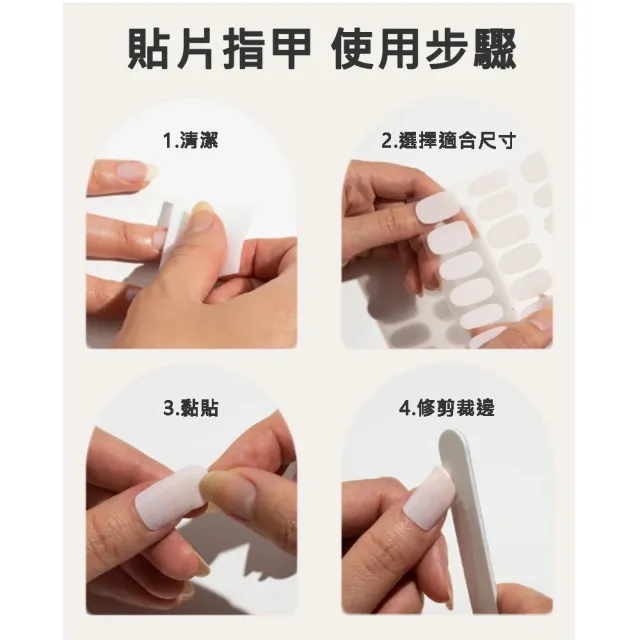 貼片指甲 使用步驟

1.清潔

2.選擇適合尺寸

3.黏貼

4.修剪裁邊