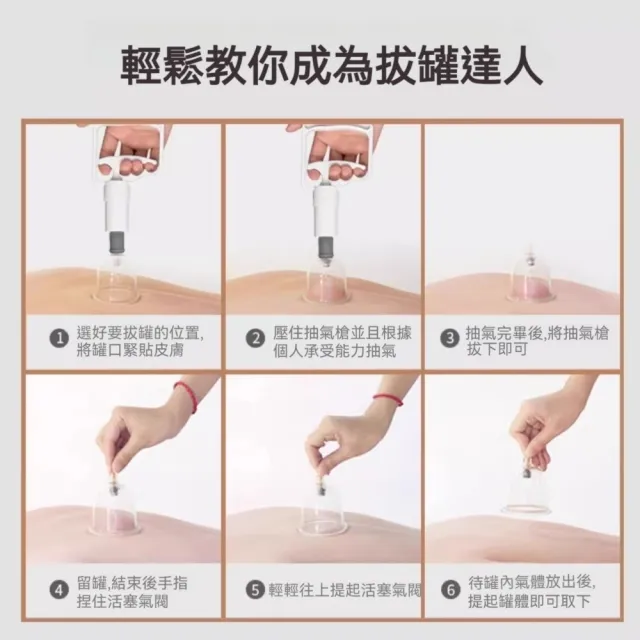 輕鬆教你成為拔罐達人

1 選好要拔罐的位置,將罐口緊貼皮膚

2 壓住抽氣槍並且根據個人承受能力抽氣

3 抽氣完畢後,將抽氣槍拔下即可

4 留罐,結束後手指捏住活塞氣閥

5 輕輕往上提起活塞氣閥

6 待罐內氣體放出後,提起罐體即可取下