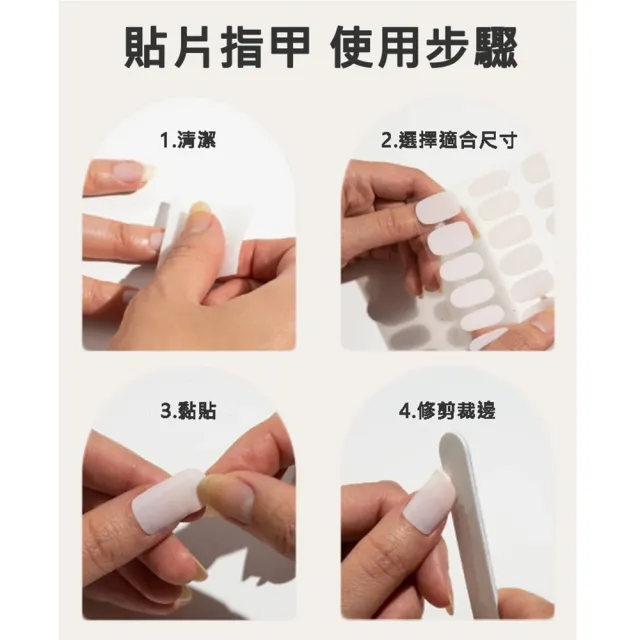 貼片指甲 使用步驟

1.清潔

2.選擇適合尺寸

3.黏貼

4.修剪裁邊