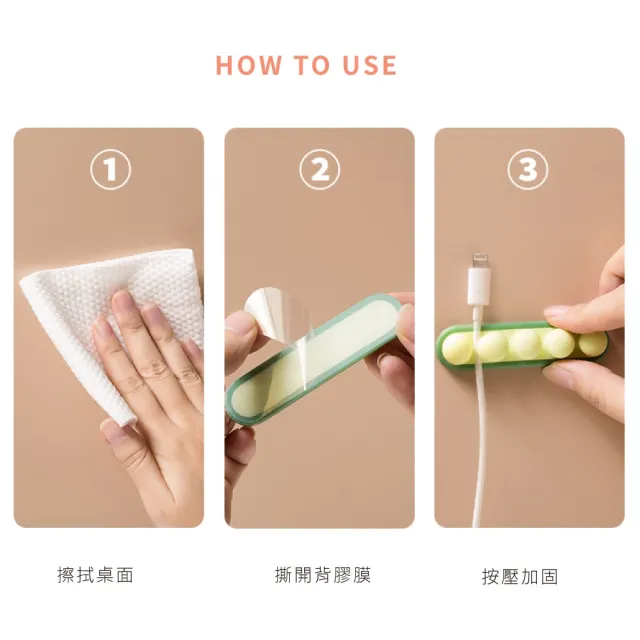 HOW TO USE

①

②

③

擦拭桌面

撕開背膠膜

按壓加固