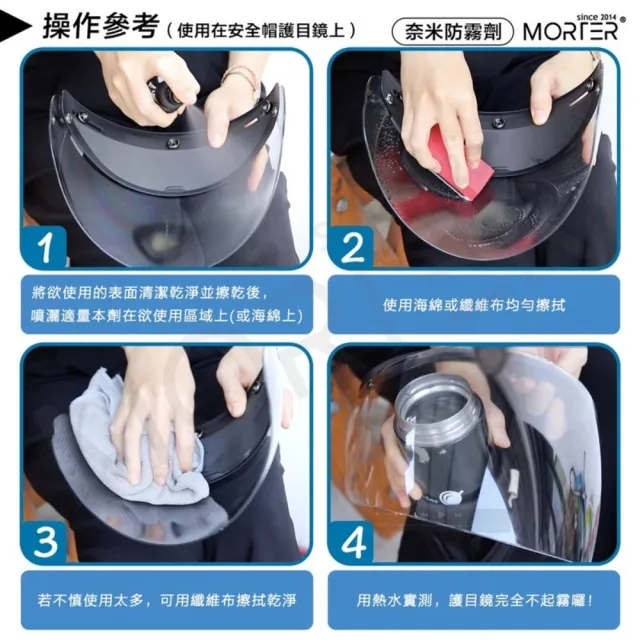 操作參考（使用在安全帽護目鏡上）

奈米防霧劑

since 2014
MORTER®

1

將欲使用的表面清潔乾淨並擦乾後，噴灑適量本劑在欲使用區域上(或海綿上)

2

使用海綿或纖維布均勻擦拭

3

若不慎使用太多，可用纖維布擦拭乾淨

4

用熱水實測，護目鏡完全不起霧囉!