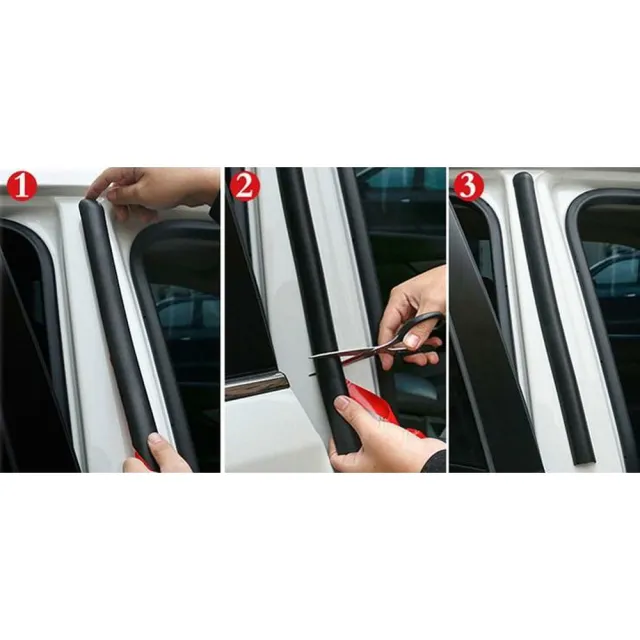 1
2
3