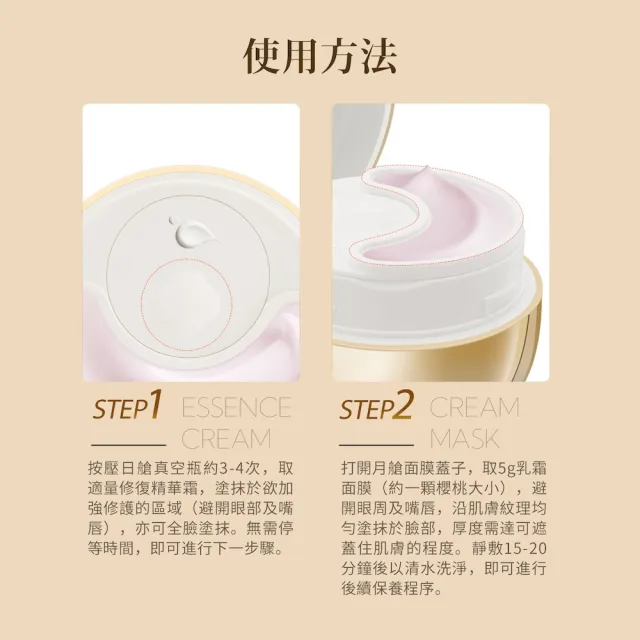 使用方法

STEP1 ESSENCE CREAM

按壓日艙真空瓶約3-4次，取適量修復精華霜，塗抹於欲加強修護的區域（避開眼部及嘴唇），亦可全臉塗抹。無需停等時間，即可進行下一步驟。

STEP2 CREAM MASK

打開月艙面膜蓋子，取5g乳霜面膜（約一顆櫻桃大小），避開眼周及嘴唇，沿肌膚紋理均勻塗抹於臉部，厚度需達可遮蓋住肌膚的程度。靜敷15-20分鐘後以清水洗淨，即可進行後續保養程序。