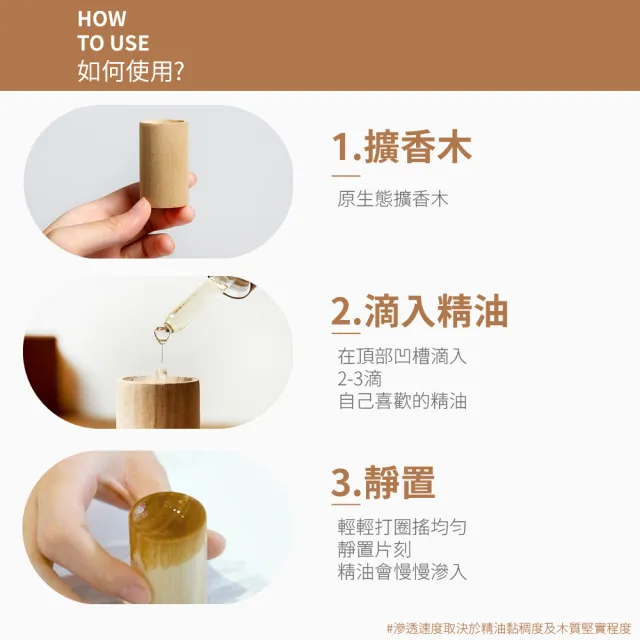 HOW
TO USE
如何使用?

1.擴香木

原生態擴香木

2.滴入精油

在頂部凹槽滴入
2-3滴
自己喜歡的精油

3.靜置

輕輕打圈搖均勻
靜置片刻
精油會慢慢滲入

#滲透速度取決於精油黏稠度及木質堅實程度