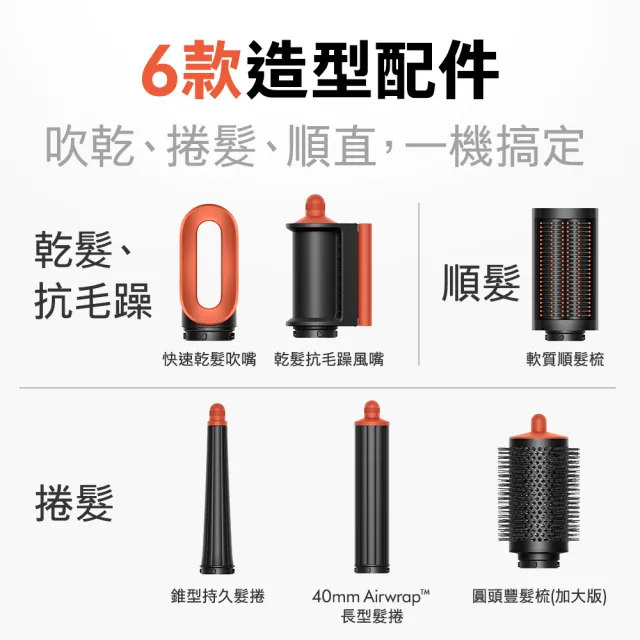 6款造型配件

吹乾、捲髮、順直，一機搞定

乾髮、抗毛躁

快速乾髮吹嘴

乾髮抗毛躁風嘴

順髮

軟質順髮梳

捲髮

錐型持久髮捲

40mm Airwrap™ 長型髮捲

圓頭豐髮梳(加大版)