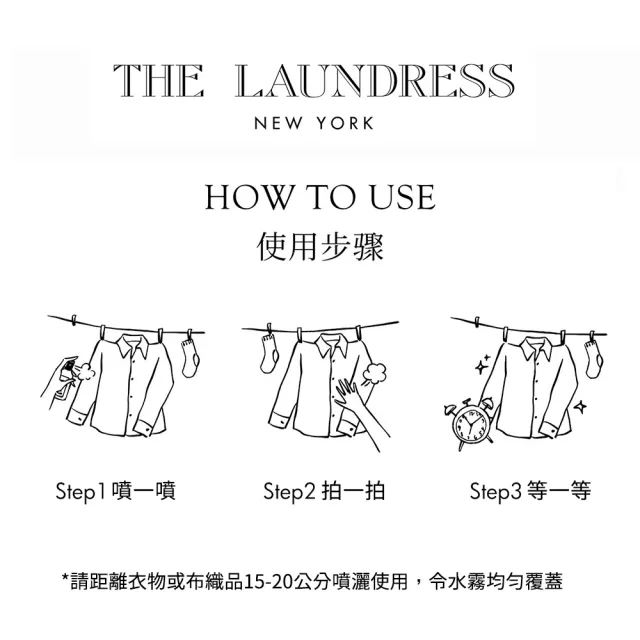 THE LAUNDRESS
NEW YORK

HOW TO USE
使用步驟

Step1 噴一噴

Step2 拍一拍

Step3 等一等

*請距離衣物或布織品15-20公分噴灑使用，令水霧均勻覆蓋