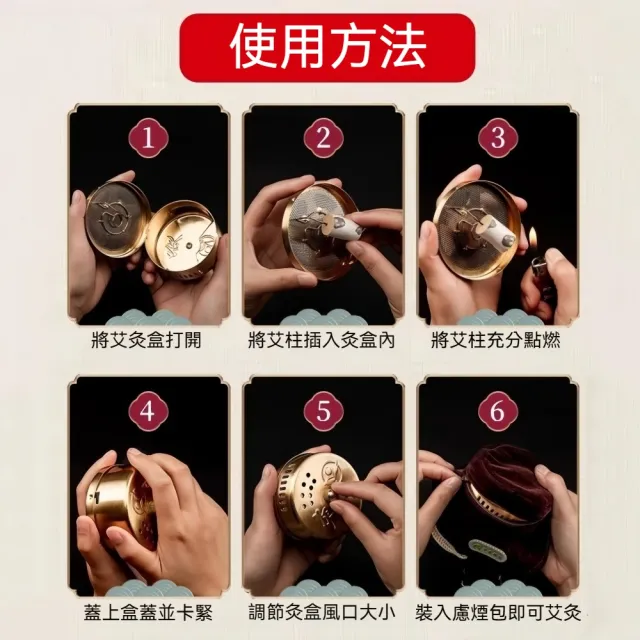 使用方法

1

將艾灸盒打開

2

將艾柱插入灸盒內

3

將艾柱充分點燃

4

蓋上盒蓋並卡緊

5

調節灸盒風口大小

6

裝入慮煙包即可艾灸