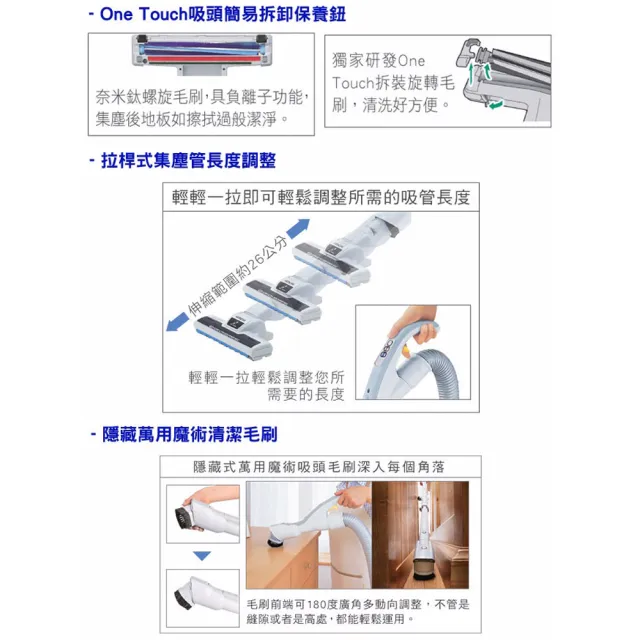 - One Touch吸頭簡易拆卸保養鈕

奈米鈦螺旋毛刷,具負離子功能,集塵後地板如擦拭過般潔淨。

獨家研發One Touch拆裝旋轉毛刷，清洗好方便。

- 拉桿式集塵管長度調整

輕輕一拉即可輕鬆調整所需的吸管長度

伸縮範圍約26公分

輕輕一拉輕鬆調整您所需要的長度

- 隱藏萬用魔術清潔毛刷

隱藏式萬用魔術吸頭毛刷深入每個角落

毛刷前端可180度廣角多動向調整，不管是縫隙或者是高處，都能輕鬆運用。