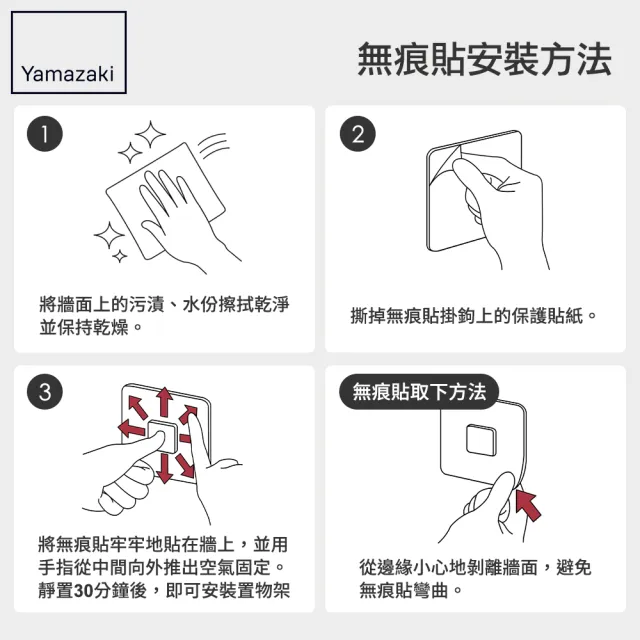 Yamazaki

無痕貼安裝方法

1

將牆面上的污漬、水份擦拭乾淨並保持乾燥。

2

撕掉無痕貼掛鉤上的保護貼紙。

3

將無痕貼牢牢地貼在牆上，並用手指從中間向外推出空氣固定。靜置30分鐘後，即可安裝置物架

無痕貼取下方法

從邊緣小心地剝離牆面，避免無痕貼彎曲。