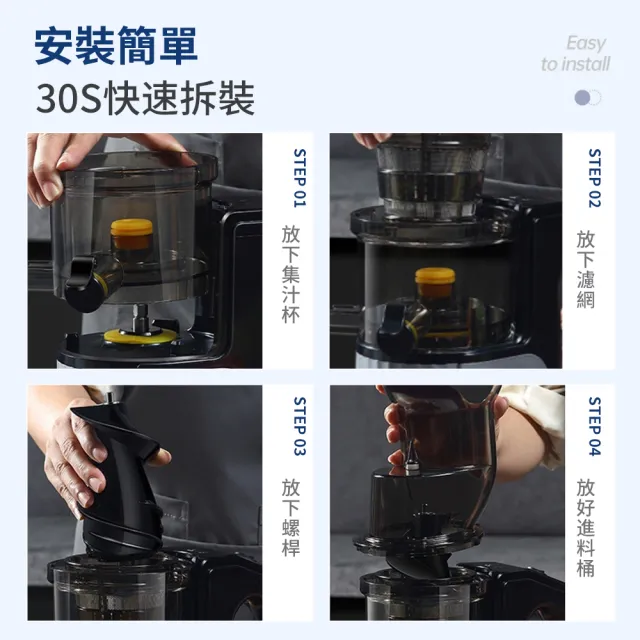 安裝簡單
30S快速拆裝

Easy to install

STEP 01
放下集汁杯

STEP 02
放下濾網

STEP 03
放下螺桿

STEP 04
放好進料桶