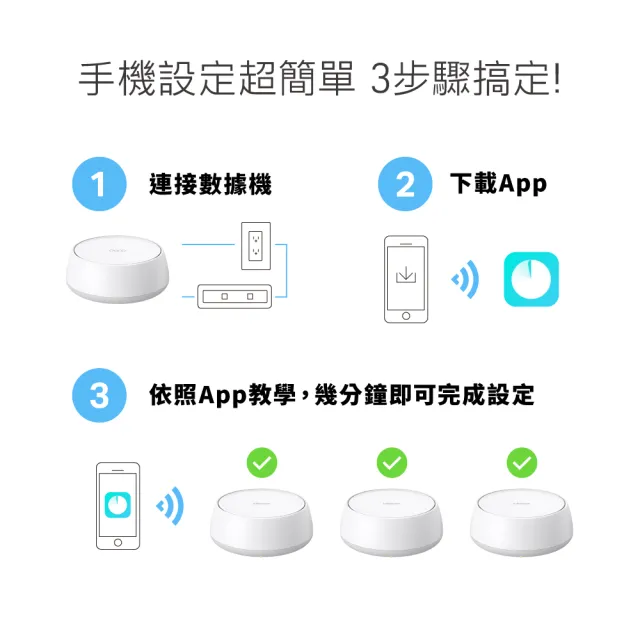 手機設定超簡單 3步驟搞定!

1 連接數據機

2 下載App

3 依照App教學，幾分鐘即可完成設定