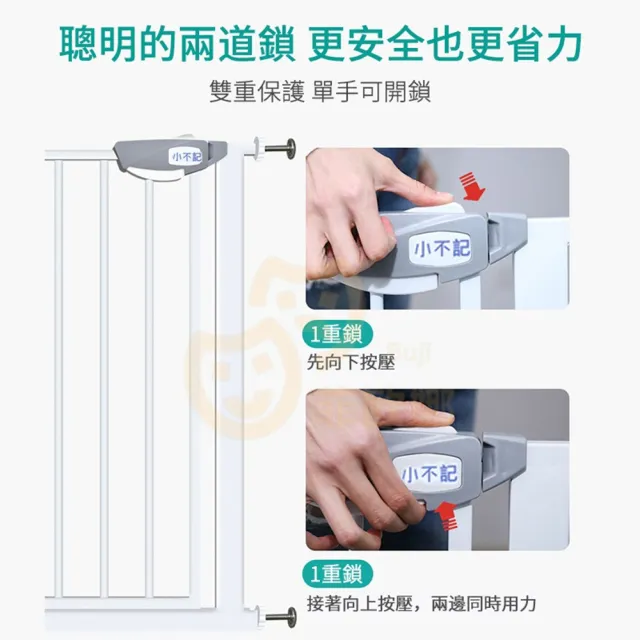 聰明的兩道鎖 更安全也更省力

雙重保護 單手可開鎖

小不記

小不記

1重鎖

先向下按壓

小不記

1重鎖

接著向上按壓，兩邊同時用力