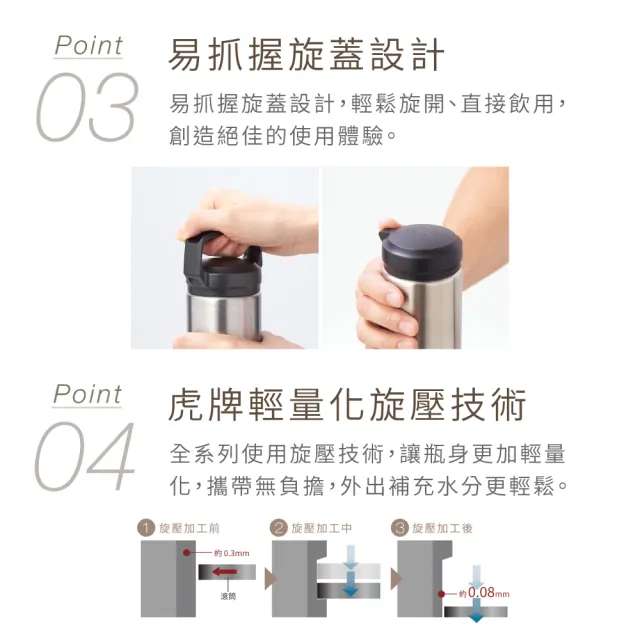 Point
03
易抓握旋蓋設計
易抓握旋蓋設計,輕鬆旋開、直接飲用,創造絕佳的使用體驗。

Point
04
虎牌輕量化旋壓技術
全系列使用旋壓技術,讓瓶身更加輕量化,攜帶無負擔,外出補充水分更輕鬆。

1 旋壓加工前
約0.3mm
滾筒
2 旋壓加工中
3 旋壓加工後
約0.08mm