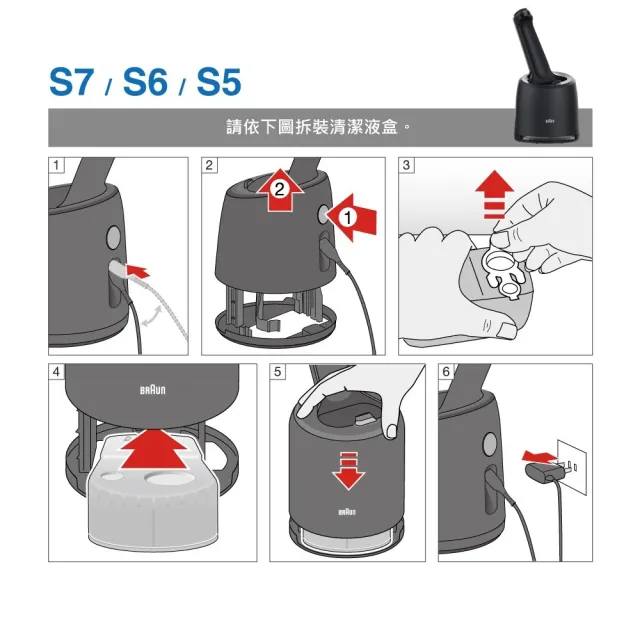 S7 / S6 / S5

請依下圖拆裝清潔液盒。

1

2

2

1

3

4

BRAUN

5

BRAUN

6