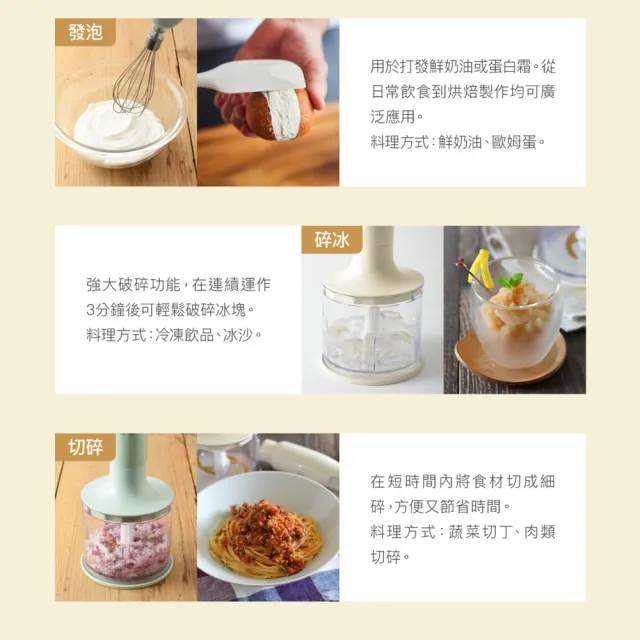 發泡

用於打發鮮奶油或蛋白霜。從日常飲食到烘焙製作均可廣泛應用。
料理方式：鮮奶油、歐姆蛋。

碎冰

強大破碎功能，在連續運作3分鐘後可輕鬆破碎冰塊。
料理方式：冷凍飲品、冰沙。

切碎

在短時間內將食材切成細碎，方便又節省時間。
料理方式：蔬菜切丁、肉類切碎。