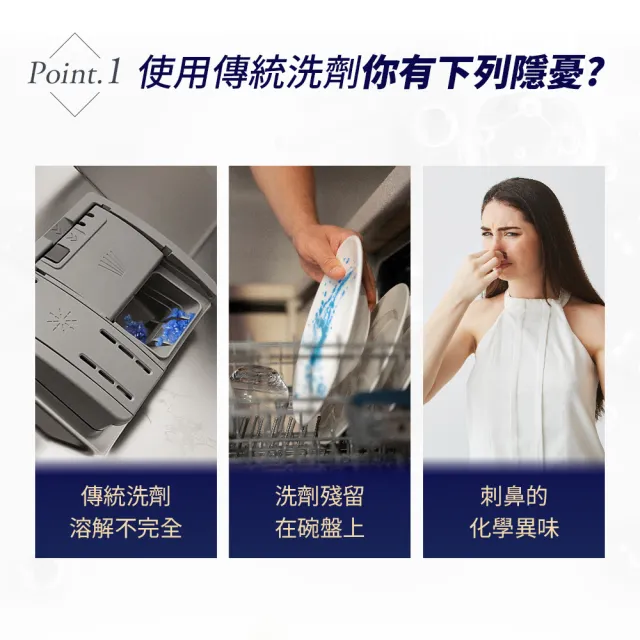 Point.1 使用傳統洗劑你有下列隱憂?

傳統洗劑
溶解不完全

洗劑殘留
在碗盤上

刺鼻的
化學異味