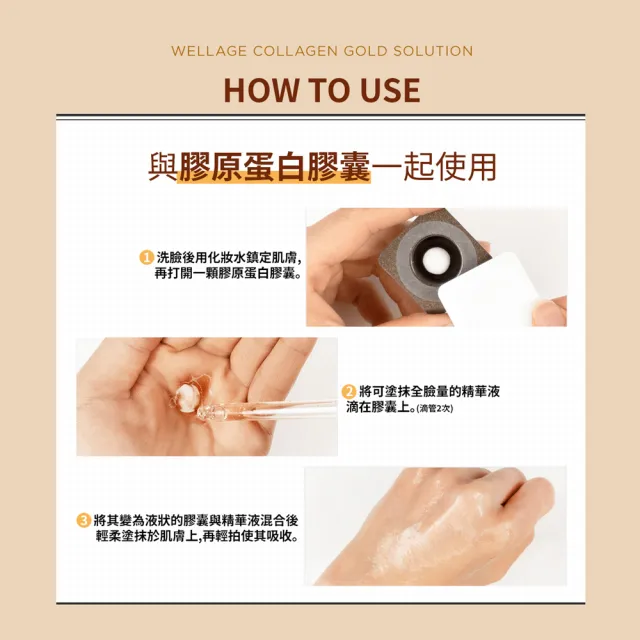 WELLAGE COLLAGEN GOLD SOLUTION

HOW TO USE

與膠原蛋白膠囊一起使用

1 洗臉後用化妝水鎮定肌膚,再打開一顆膠原蛋白膠囊。

2 將可塗抹全臉量的精華液滴在膠囊上。(滴管2次)

3 將其變為液狀的膠囊與精華液混合後輕柔塗抹於肌膚上,再輕拍使其吸收。