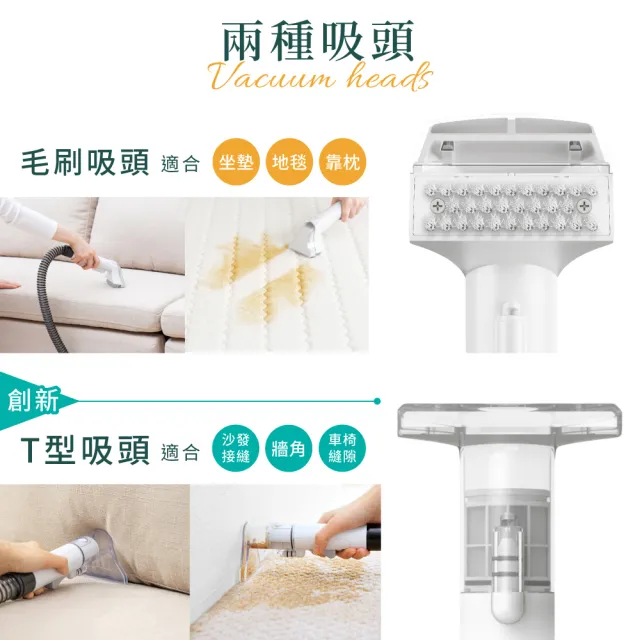 兩種吸頭
Vacuum heads

毛刷吸頭 適合 坐墊 地毯 靠枕

創新
T型吸頭 適合 沙發接縫 牆角 車椅縫隙