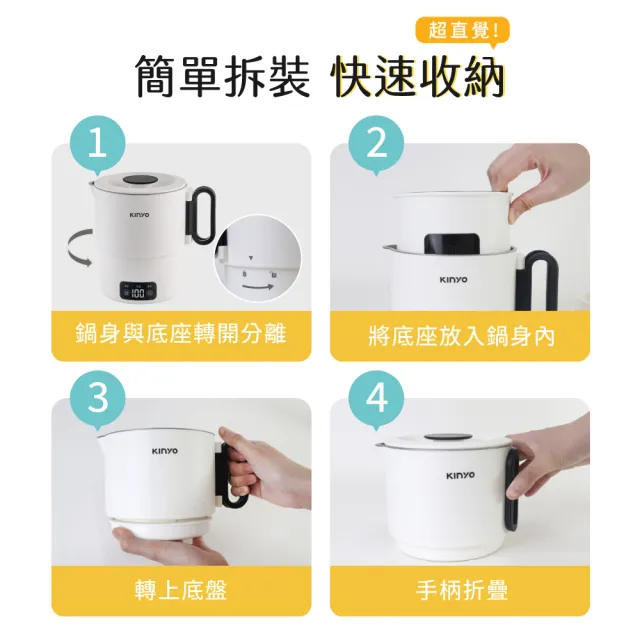 超直覺!

簡單拆裝 快速收納

1

KINYO

100

鍋身與底座轉開分離

2

KINYO

將底座放入鍋身內

3

KINYO

轉上底盤

4

KINYO

手柄折疊