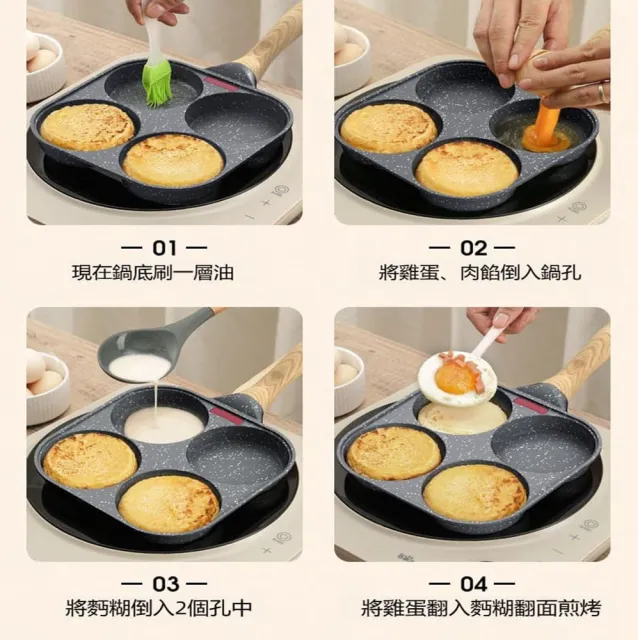 — 01 —
現在鍋底刷一層油

— 02 —
將雞蛋、肉餡倒入鍋孔

— 03 —
將麪糊倒入2個孔中

— 04 —
將雞蛋翻入麪糊翻面煎烤