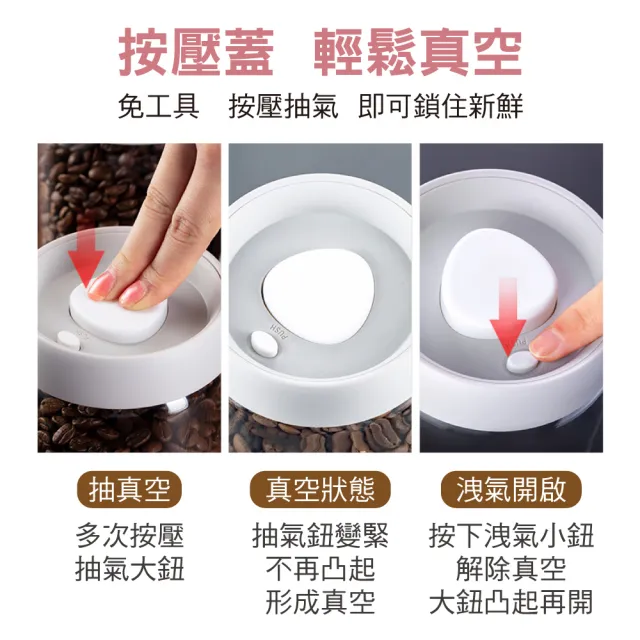 按壓蓋　輕鬆真空

免工具　按壓抽氣　即可鎖住新鮮

PUSH

抽真空

多次按壓
抽氣大鈕

真空狀態

抽氣鈕變緊
不再凸起
形成真空

洩氣開啟

按下洩氣小鈕
解除真空
大鈕凸起再開