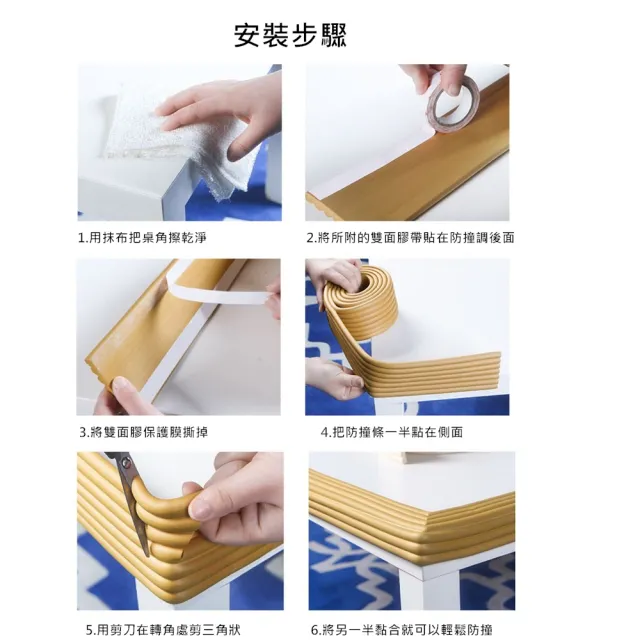 安裝步驟

1.用抹布把桌角擦乾淨

2.將所附的雙面膠帶貼在防撞調後面

3.將雙面膠保護膜撕掉

4.把防撞條一半黏在側面

5.用剪刀在轉角處剪三角狀

6.將另一半黏合就可以輕鬆防撞