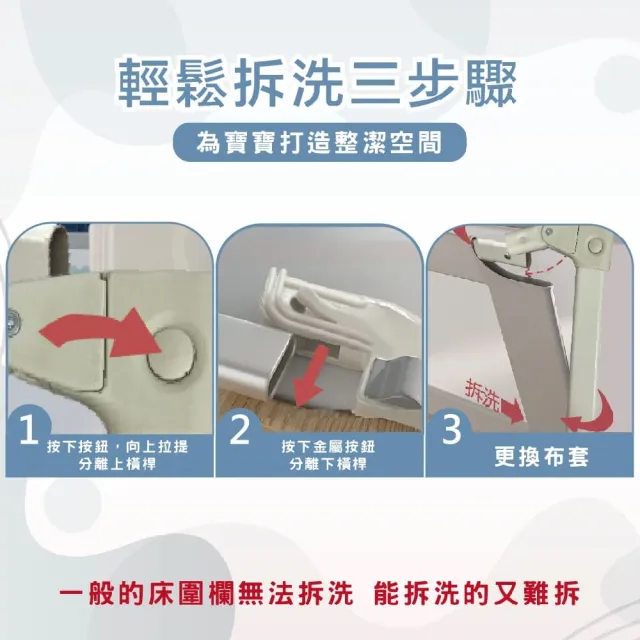 輕鬆拆洗三步驟

為寶寶打造整潔空間

1
按下按鈕，向上拉提
分離上橫桿

2
按下金屬按鈕
分離下橫桿

拆洗

3
更換布套

一般的床圍欄無法拆洗　能拆洗的又難拆