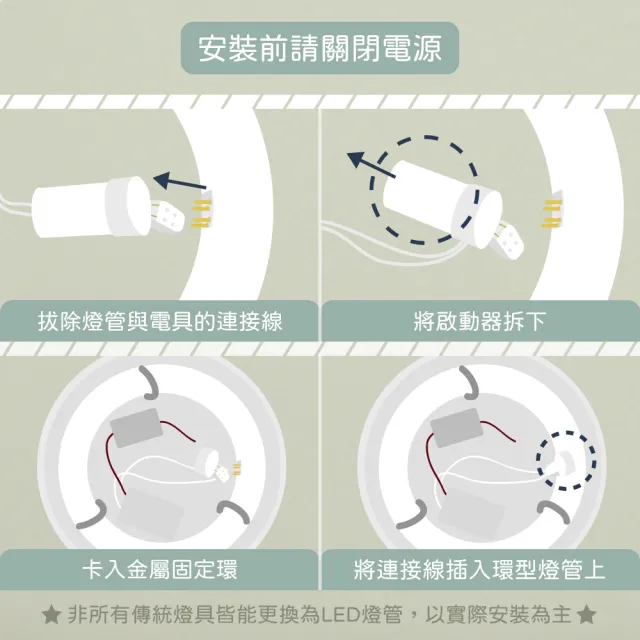 安裝前請關閉電源

拔除燈管與電具的連接線

將啟動器拆下

卡入金屬固定環

將連接線插入環型燈管上

★ 非所有傳統燈具皆能更換為LED燈管，以實際安裝為主 ★