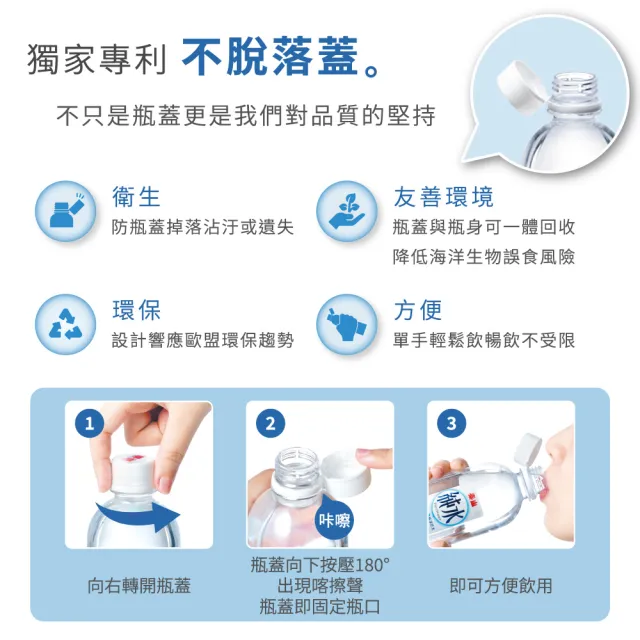 獨家專利 不脫落蓋。

不只是瓶蓋更是我們對品質的堅持

衛生
防瓶蓋掉落沾汙或遺失

友善環境
瓶蓋與瓶身可一體回收
降低海洋生物誤食風險

環保
設計響應歐盟環保趨勢

方便
單手輕鬆飲暢飲不受限

1
向右轉開瓶蓋

2
咔嚓
瓶蓋向下按壓180°
出現喀擦聲
瓶蓋即固定瓶口

3
純水
即可方便飲用