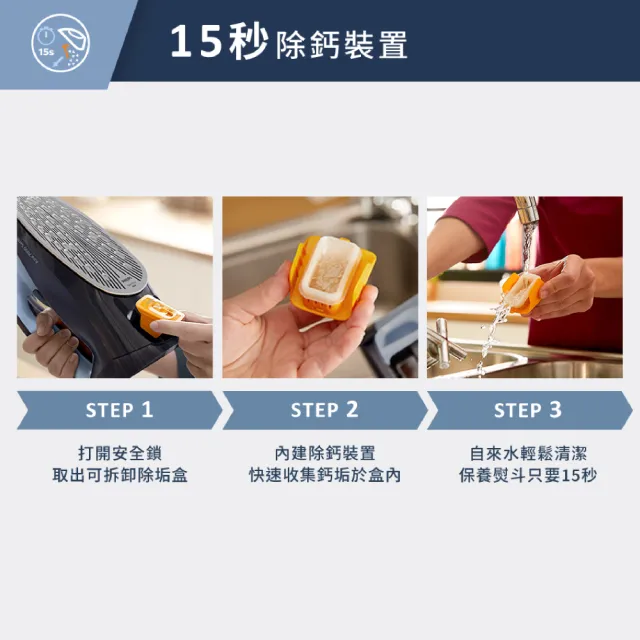 15s

15秒除鈣裝置

STEP 1

打開安全鎖
取出可拆卸除垢盒

STEP 2

內建除鈣裝置
快速收集鈣垢於盒內

STEP 3

自來水輕鬆清潔
保養熨斗只要15秒