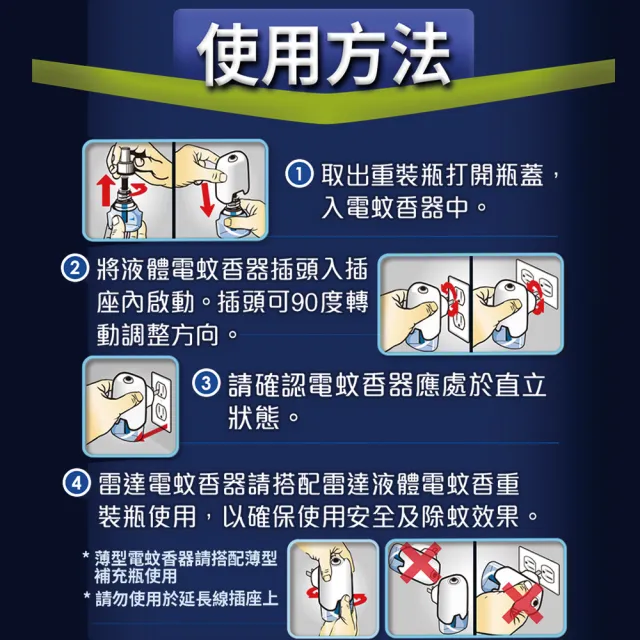 使用方法

① 取出重裝瓶打開瓶蓋，入電蚊香器中。

② 將液體電蚊香器插頭入插座內啟動。插頭可90度轉動調整方向。

③ 請確認電蚊香器應處於直立狀態。

④ 雷達電蚊香器請搭配雷達液體電蚊香重裝瓶使用，以確保使用安全及除蚊效果。

* 薄型電蚊香器請搭配薄型補充瓶使用
* 請勿使用於延長線插座上