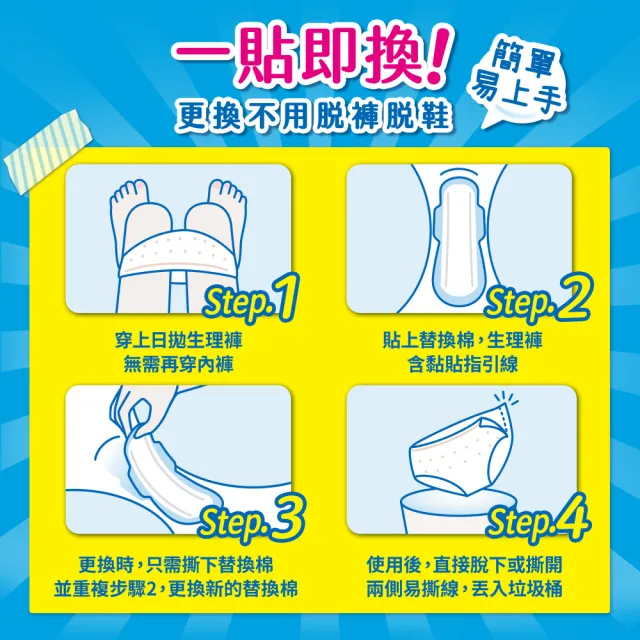 一貼即換!
更換不用脫褲脫鞋

簡單易上手

Step.1
穿上日拋生理褲
無需再穿內褲

Step.2
貼上替換棉，生理褲
含黏貼指引線

Step.3
更換時，只需撕下替換棉
並重複步驟2，更換新的替換棉

Step.4
使用後，直接脫下或撕開
兩側易撕線，丟入垃圾桶