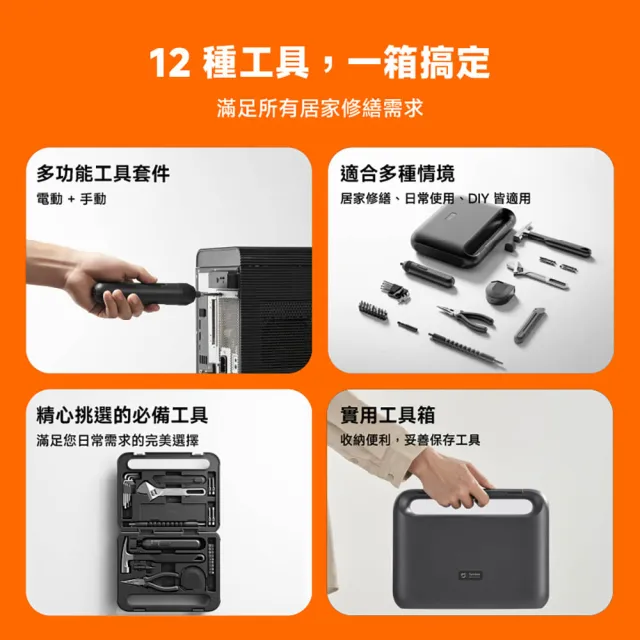 12 種工具，一箱搞定

滿足所有居家修繕需求

多功能工具套件

電動 + 手動

適合多種情境

居家修繕、日常使用、DIY 皆適用

精心挑選的必備工具

滿足您日常需求的完美選擇

實用工具箱

收納便利，妥善保存工具